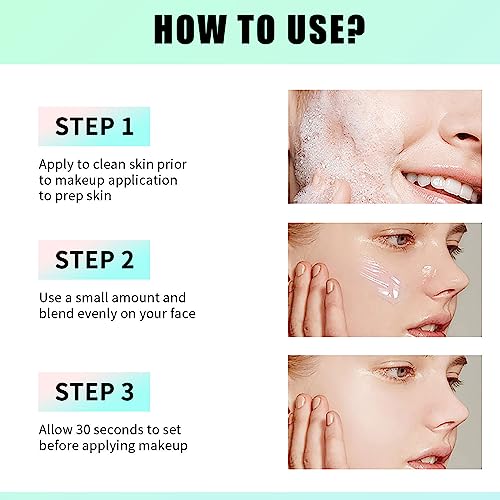 HOW TO USE?

STEP 1

Apply to clean skin prior to makeup application to prep skin

STEP 2

Use a small amount and blend evenly on your face

STEP 3

Allow 30 seconds to set before applying makeup