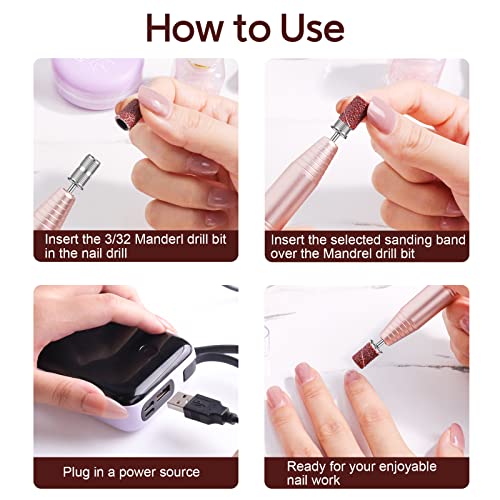 How to Use

Insert the 3/32 Manderl drill bit in the nail drill

Insert the selected sanding band over the Mandrel drill bit

Plug in a power source

Ready for your enjoyable nail work