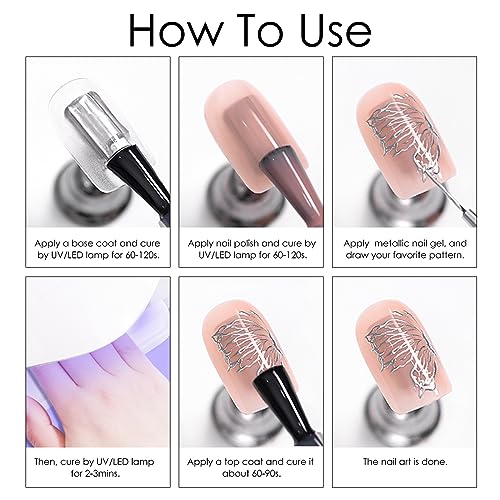 How To Use

Apply a base coat and cure by UV/LED lamp for 60-120s.

Apply nail polish and cure by UV/LED lamp for 60-120s.

Apply metallic nail gel, and draw your favorite pattern.

Then, cure by UV/LED lamp for 2-3mins.

Apply a top coat and cure it about 60-90s.

The nail art is done.