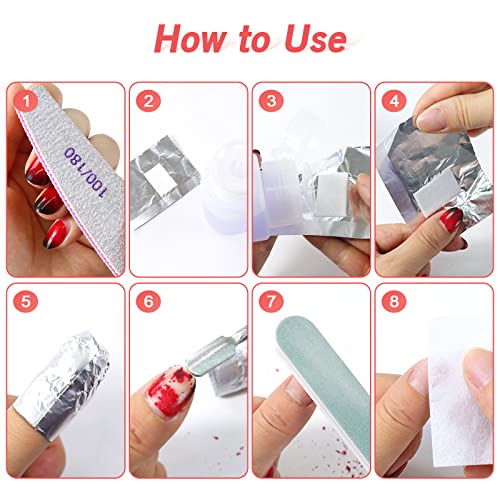 How to Use

1

100/180

2

3

4

5

6

7

8