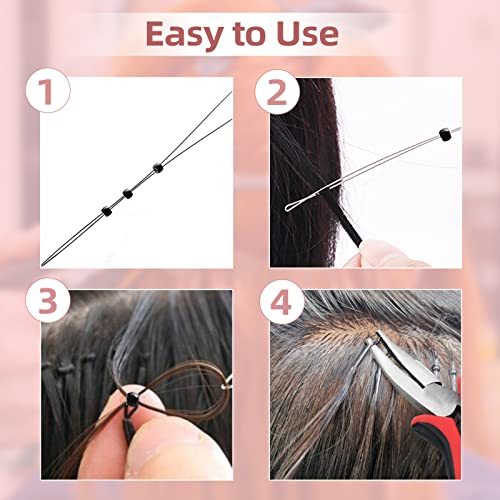 Easy to Use

1

2

3

4