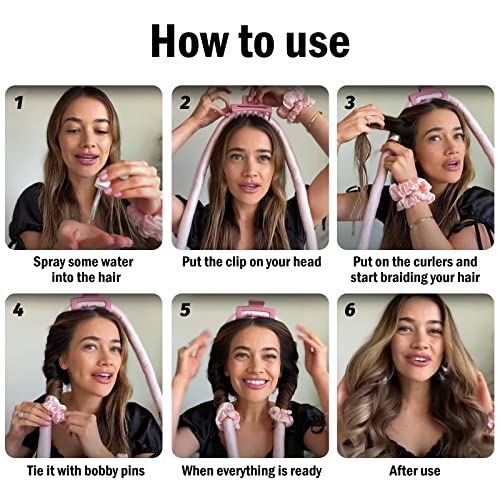 How to use

1

Spray some water into the hair

2

Put the clip on your head

3

Put on the curlers and start braiding your hair

4

Tie it with bobby pins

5

When everything is ready

6

After use