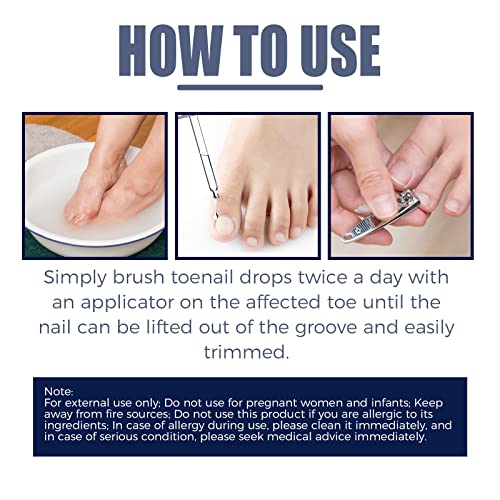 HOW TO USE

Simply brush toenail drops twice a day with an applicator on the affected toe until the nail can be lifted out of the groove and easily trimmed.

Note:
For external use only; Do not use for pregnant women and infants; Keep away from fire sources; Do not use this product if you are allergic to its ingredients; In case of allergy during use, please clean it immediately, and in case of serious condition, please seek medical advice immediately.