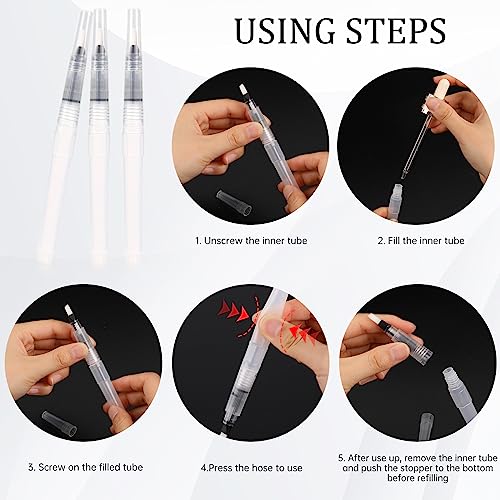 USING STEPS

1. Unscrew the inner tube

2. Fill the inner tube

3. Screw on the filled tube

4.Press the hose to use

5. After use up, remove the inner tube and push the stopper to the bottom before refilling