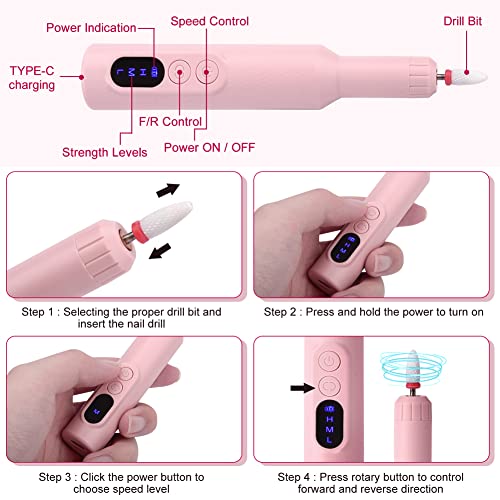 Power Indication

Speed Control

Drill Bit

TYPE-C charging

L M H

F/R Control

Strength Levels

Power ON / OFF

Step 1 : Selecting the proper drill bit and insert the nail drill

Step 2 : Press and hold the power to turn on

Step 3 : Click the power button to choose speed level

H M L

Step 4 : Press rotary button to control forward and reverse direction