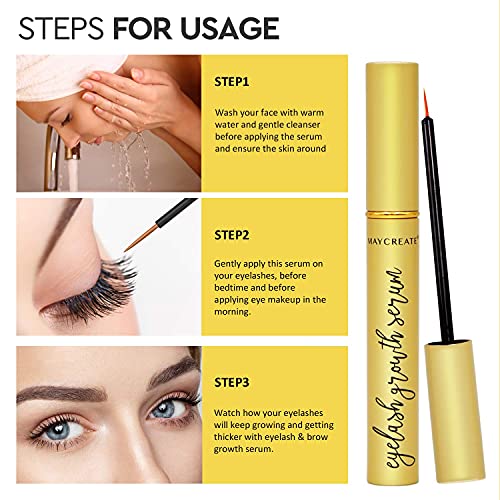 STEPS FOR USAGE

STEP1

Wash your face with warm water and gentle cleanser before applying the serum and ensure the skin around

STEP2

Gently apply this serum on your eyelashes, before bedtime and before applying eye makeup in the morning.

STEP3

Watch how your eyelashes will keep growing and getting thicker with eyelash & brow growth serum.

MAYCREATE®

eyelash growth serum