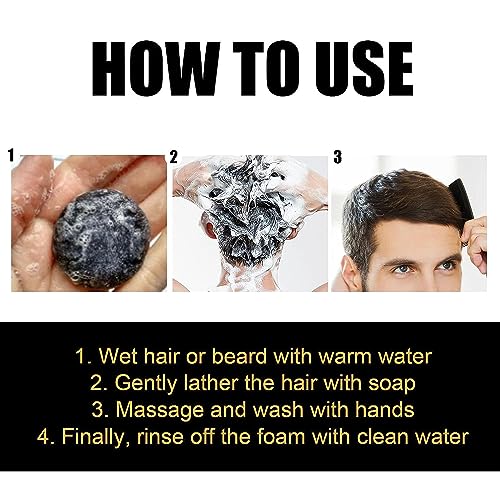 HOW TO USE

1

2

3

1. Wet hair or beard with warm water
2. Gently lather the hair with soap
3. Massage and wash with hands
4. Finally, rinse off the foam with clean water