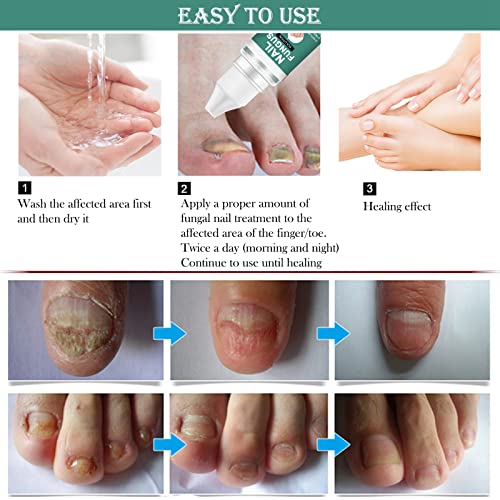 EASY TO USE

NAIL FUNGUS

1
Wash the affected area first and then dry it

2
Apply a proper amount of fungal nail treatment to the affected area of the finger/toe. Twice a day (morning and night) Continue to use until healing

3
Healing effect