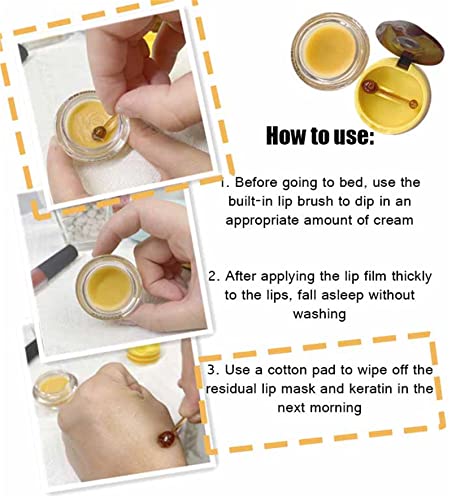 How to use:

1. Before going to bed, use the built-in lip brush to dip in an appropriate amount of cream

2. After applying the lip film thickly to the lips, fall asleep without washing

3. Use a cotton pad to wipe off the residual lip mask and keratin in the next morning