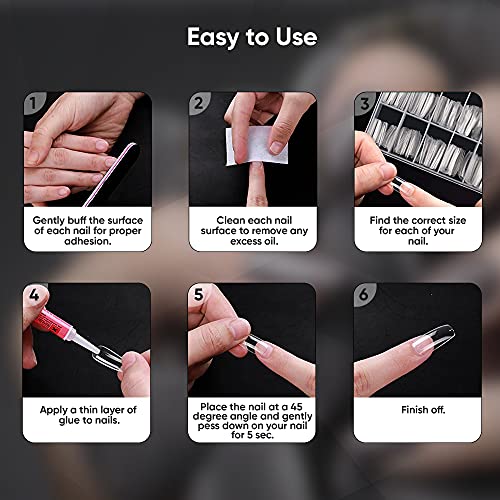 Easy to Use

1
Gently buff the surface of each nail for proper adhesion.

2
Clean each nail surface to remove any excess oil.

3
Find the correct size for each of your nail.

4
Apply a thin layer of glue to nails.

5
Place the nail at a 45 degree angle and gently pess down on your nail for 5 sec.

6
Finish off.