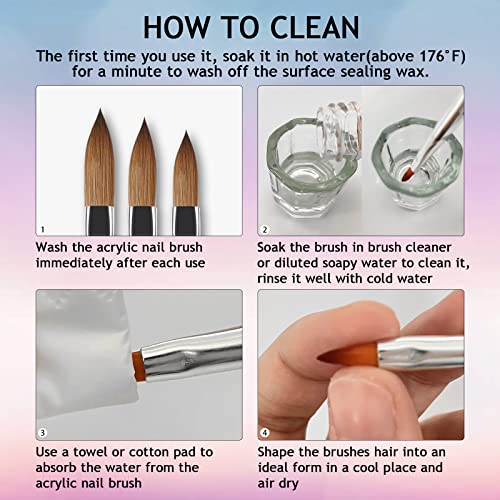 HOW TO CLEAN

The first time you use it, soak it in hot water(above 176°F) for a minute to wash off the surface sealing wax.

1

Wash the acrylic nail brush immediately after each use

2

Soak the brush in brush cleaner or diluted soapy water to clean it, rinse it well with cold water

3

Use a towel or cotton pad to absorb the water from the acrylic nail brush

4

Shape the brushes hair into an ideal form in a cool place and air dry