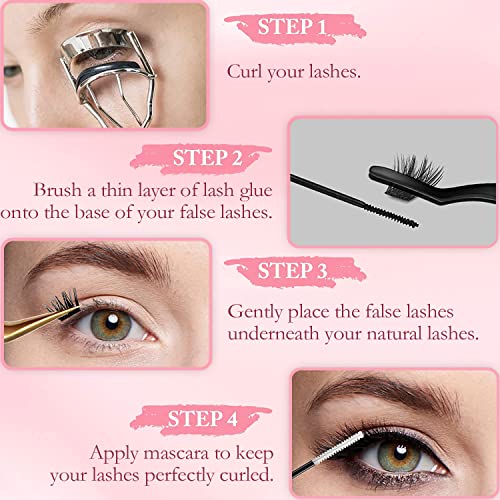 STEP 1

Curl your lashes.

STEP 2

Brush a thin layer of lash glue onto the base of your false lashes.

STEP 3

Gently place the false lashes underneath your natural lashes.

STEP 4

Apply mascara to keep your lashes perfectly curled.