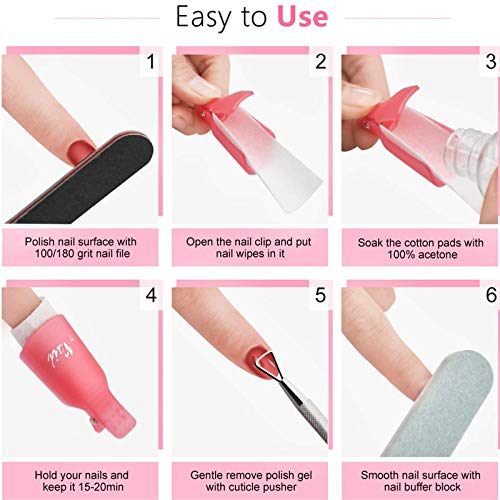 Easy to Use

1

Polish nail surface with 100/180 grit nail file

2

Open the nail clip and put nail wipes in it

3

Soak the cotton pads with 100% acetone

4

Nail

Hold your nails and keep it 15-20min

5

Gentle remove polish gel with cuticle pusher

6

Smooth nail surface with nail buffer block