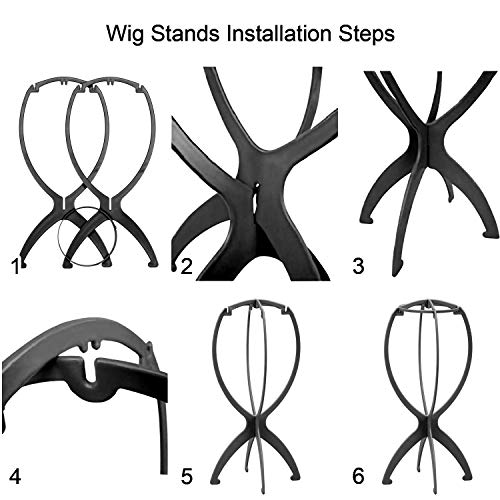 Wig Stands Installation Steps

1

2

3

4

5

6