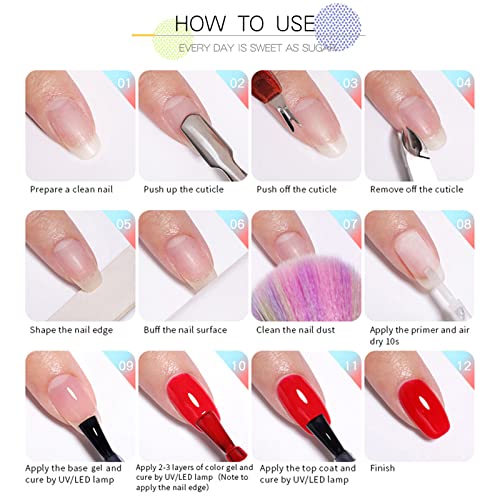 HOW TO USE
EVERY DAY IS SWEET AS SUGAR

01
Prepare a clean nail

02
Push up the cuticle

03
Push off the cuticle

04
Remove off the cuticle

05
Shape the nail edge

06
Buff the nail surface

07
Clean the nail dust

08
Apply the primer and air dry 10s

09
Apply the base gel and cure by UV/LED lamp

10
Apply 2-3 layers of color gel and cure by UV/LED lamp (Note to apply the nail edge)

11
Apply the top coat and cure by UV/LED lamp

12
Finish