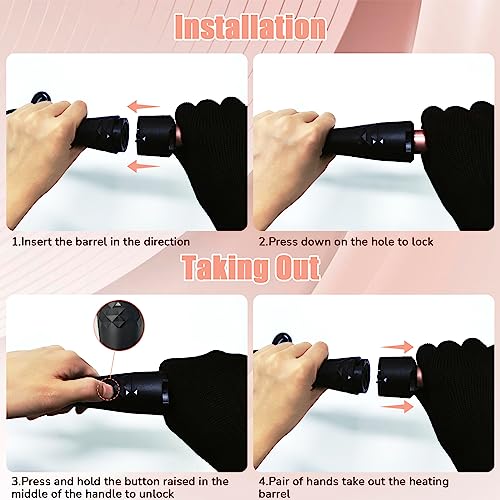 Installation

1.Insert the barrel in the direction

2.Press down on the hole to lock

Taking Out

3.Press and hold the button raised in the middle of the handle to unlock

4.Pair of hands take out the heating barrel