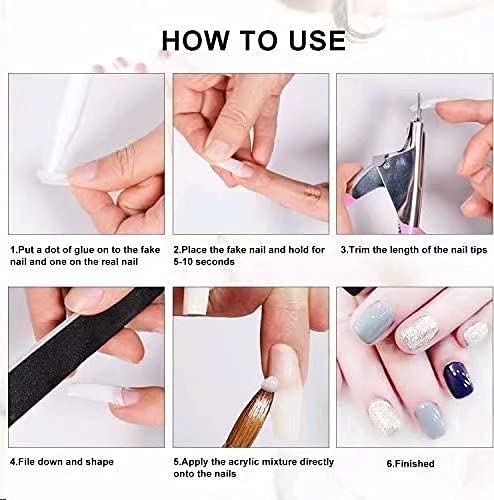 HOW TO USE

1.Put a dot of glue on to the fake nail and one on the real nail

2.Place the fake nail and hold for 5-10 seconds

3.Trim the length of the nail tips

4.File down and shape

5.Apply the acrylic mixture directly onto the nails

6.Finished