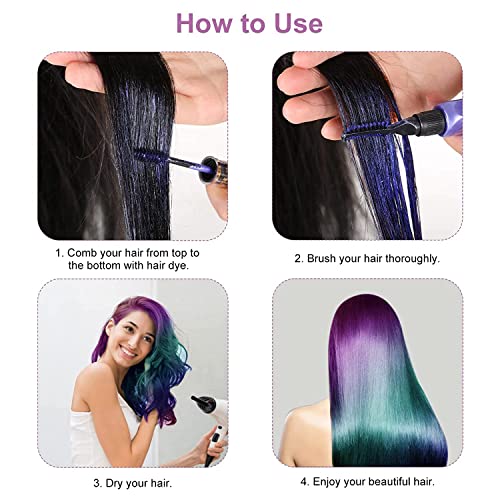 How to Use

1. Comb your hair from top to the bottom with hair dye.

2. Brush your hair thoroughly.

3. Dry your hair.

4. Enjoy your beautiful hair.