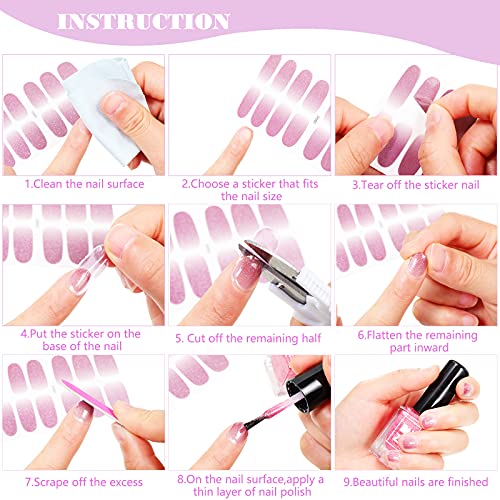 INSTRUCTION

1.Clean the nail surface

2.Choose a sticker that fits the nail size

3.Tear off the sticker nail

4.Put the sticker on the base of the nail

5. Cut off the remaining half

6.Flatten the remaining part inward

7.Scrape off the excess

8.On the nail surface,apply a thin layer of nail polish

9.Beautiful nails are finished