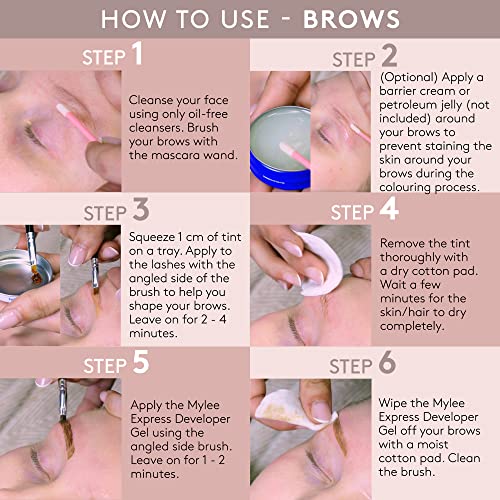 HOW TO USE - BROWS

STEP 1

Cleanse your face using only oil-free cleansers. Brush your brows with the mascara wand.

STEP 2

(Optional) Apply a barrier cream or petroleum jelly (not included) around your brows to prevent staining the skin around your brows during the colouring process.

STEP 3

Squeeze 1 cm of tint on a tray. Apply to the lashes with the angled side of the brush to help you shape your brows. Leave on for 2 - 4 minutes.

STEP 4

Remove the tint thoroughly with a dry cotton pad. Wait a few minutes for the skin/hair to dry completely.

STEP 5

Apply the Mylee Express Developer Gel using the angled side brush. Leave on for 1 - 2 minutes.

STEP 6

Wipe the Mylee Express Developer Gel off your brows with a moist cotton pad. Clean the brush.