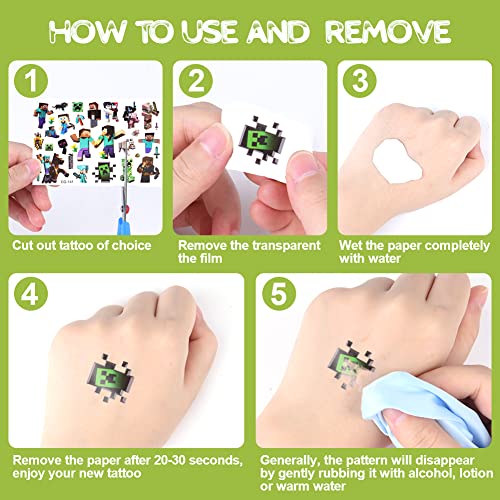 HOW TO USE AND REMOVE

1

Cut out tattoo of choice

2

Remove the transparent the film

3

Wet the paper completely with water

4

Remove the paper after 20-30 seconds, enjoy your new tattoo

5

Generally, the pattern will disappear by gently rubbing it with alcohol, lotion or warm water