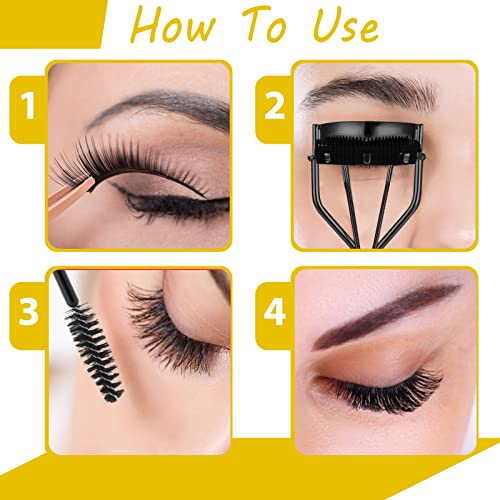 How To Use

1

2

3

4