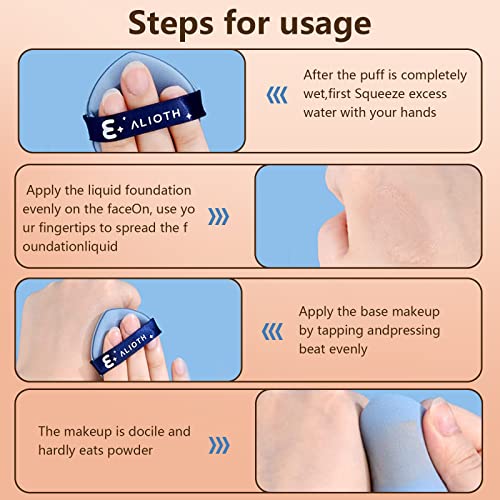 Steps for usage

ALIOTH

After the puff is completely wet,first Squeeze excess water with your hands

Apply the liquid foundation evenly on the faceOn, use yo ur fingertips to spread the f oundationliquid

ALIOTH

Apply the base makeup by tapping andpressing beat evenly

The makeup is docile and hardly eats powder