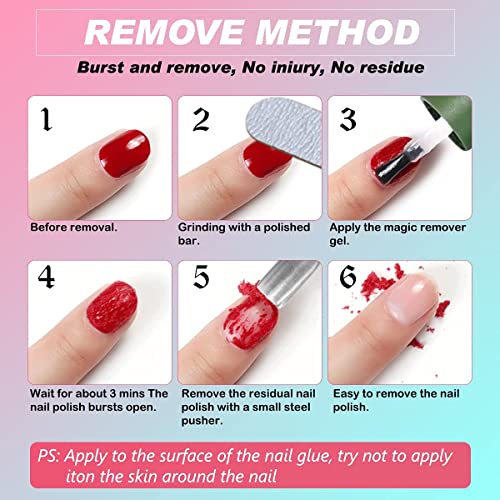 REMOVE METHOD

Burst and remove, No iniury, No residue

1

Before removal.

2

Grinding with a polished bar.

3

Apply the magic remover gel.

4

Wait for about 3 mins The nail polish bursts open.

5

Remove the residual nail polish with a small steel pusher.

6

Easy to remove the nail polish.

PS: Apply to the surface of the nail glue, try not to apply iton the skin around the nail