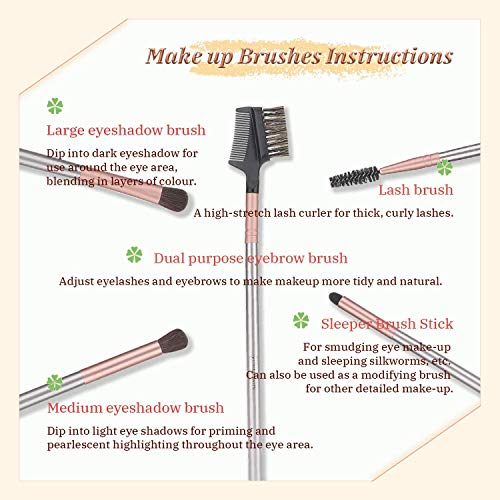 Make up Brushes Instructions

Large eyeshadow brush

Dip into dark eyeshadow for use around the eye area, blending in layers of colour.

Lash brush

A high-stretch lash curler for thick, curly lashes.

Dual purpose eyebrow brush

Adjust eyelashes and eyebrows to make makeup more tidy and natural.

Sleeper Brush Stick

For smudging eye make-up and sleeping silkworms, etc. Can also be used as a modifying brush for other detailed make-up.

Medium eyeshadow brush

Dip into light eye shadows for priming and pearlescent highlighting throughout the eye area.