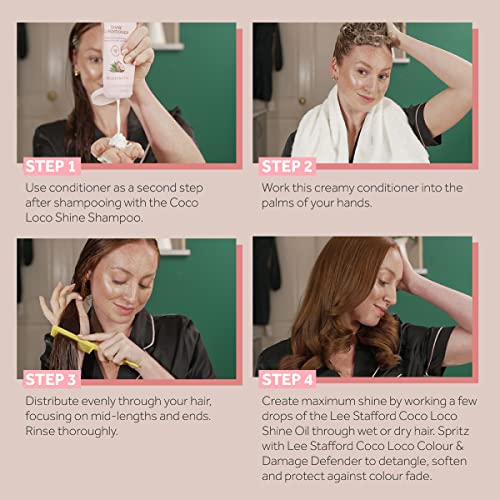 SHINE CONDITIONER

STEP 1

Use conditioner as a second step after shampooing with the Coco Loco Shine Shampoo.

STEP 2

Work this creamy conditioner into the palms of your hands.

STEP 3

Distribute evenly through your hair, focusing on mid-lengths and ends. Rinse thoroughly.

STEP 4

Create maximum shine by working a few drops of the Lee Stafford Coco Loco Shine Oil through wet or dry hair. Spritz with Lee Stafford Coco Loco Colour & Damage Defender to detangle, soften and protect against colour fade.