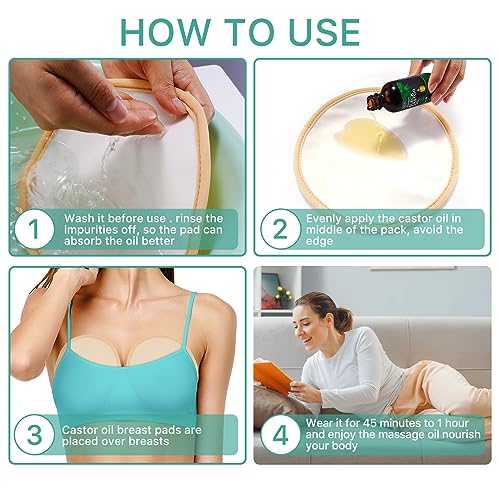 HOW TO USE

1 Wash it before use . rinse the impurities off, so the pad can absorb the oil better

2 Evenly apply the castor oil in middle of the pack, avoid the edge

3 Castor oil breast pads are placed over breasts

4 Wear it for 45 minutes to 1 hour and enjoy the massage oil nourish your body