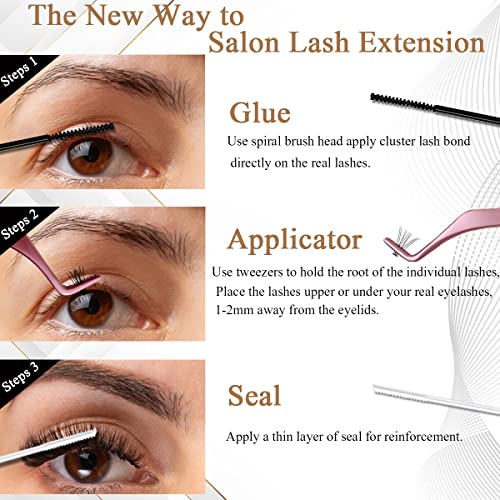 The New Way to
Salon Lash Extension

Steps 1

Glue

Use spiral brush head apply cluster lash bond directly on the real lashes.

Steps 2

Applicator

Use tweezers to hold the root of the individual lashes, Place the lashes upper or under your real eyelashes, 1-2mm away from the eyelids.

Steps 3

Seal

Apply a thin layer of seal for reinforcement.