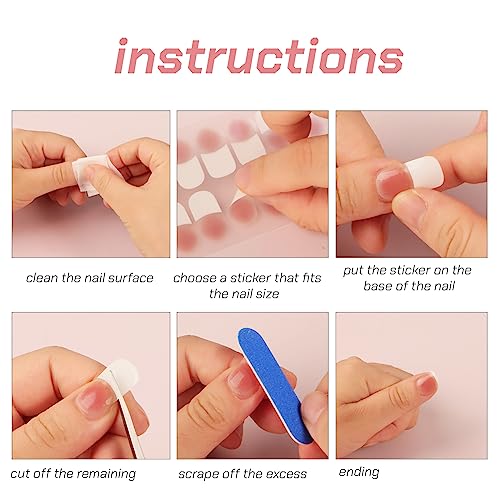 instructions

clean the nail surface

choose a sticker that fits the nail size

put the sticker on the base of the nail

cut off the remaining

scrape off the excess

ending