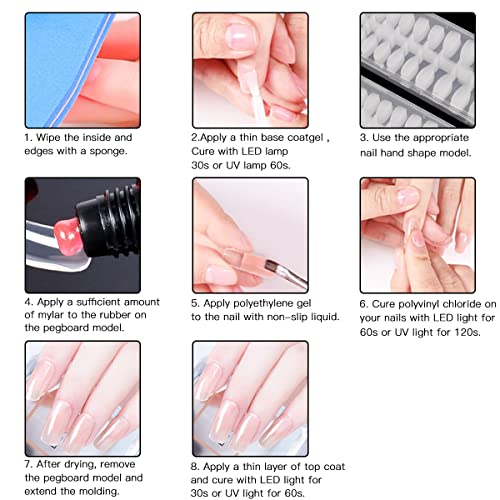 1. Wipe the inside and edges with a sponge.

2.Apply a thin base coatgel , Cure with LED lamp 30s or UV lamp 60s.

3. Use the appropriate nail hand shape model.

4. Apply a sufficient amount of mylar to the rubber on the pegboard model.

5. Apply polyethylene gel to the nail with non-slip liquid.

6. Cure polyvinyl chloride on your nails with LED light for 60s or UV light for 120s.

7. After drying, remove the pegboard model and extend the molding.

8. Apply a thin layer of top coat and cure with LED light for 30s or UV light for 60s.