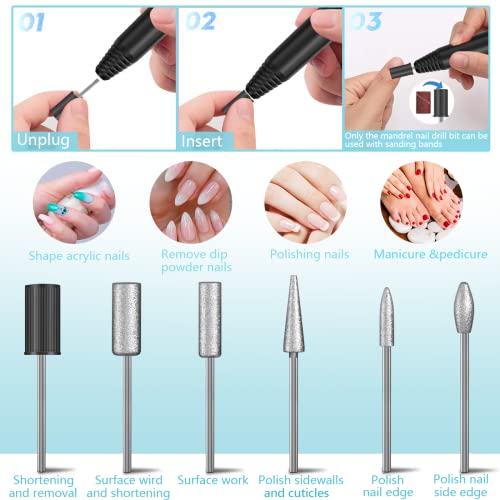 01

Unplug

02

Insert

03

Only the mandrel nail drill bit can be used with sanding bands

Shape acrylic nails

Remove dip powder nails

Polishing nails

Manicure &pedicure

Shortening and removal

Surface wird and shortening

Surface work

Polish sidewalls and cuticles

Polish nail edge

Polish nail side edge