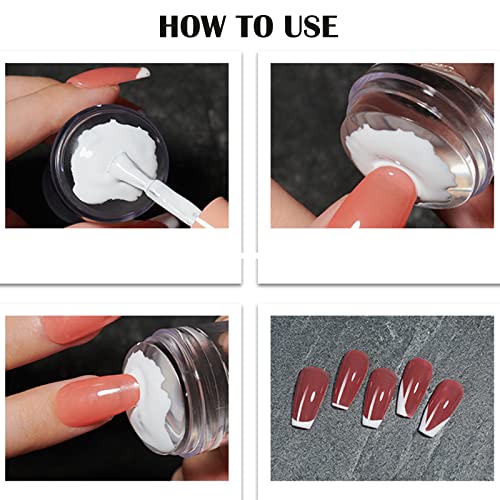 HOW TO USE