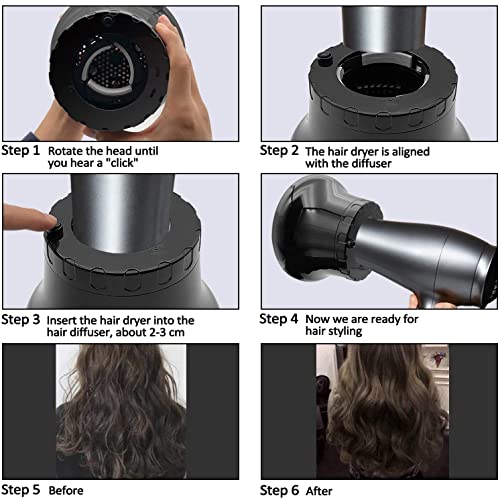 Step 1 Rotate the head until you hear a "click"

Step 2 The hair dryer is aligned with the diffuser

Step 3 Insert the hair dryer into the hair diffuser, about 2-3 cm

Step 4 Now we are ready for hair styling

Step 5 Before

Step 6 After