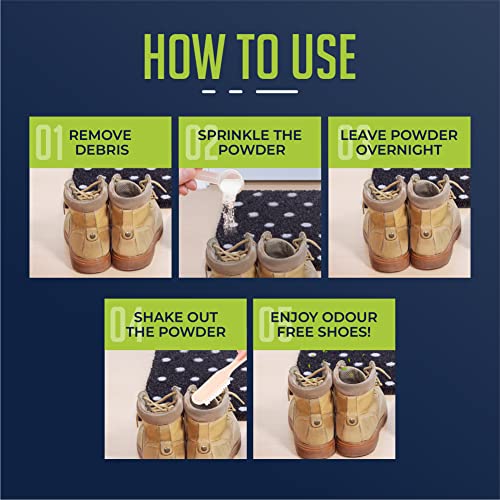 HOW TO USE

01 REMOVE DEBRIS

02 SPRINKLE THE POWDER

03 LEAVE POWDER OVERNIGHT

04 SHAKE OUT THE POWDER

05 ENJOY ODOUR FREE SHOES!