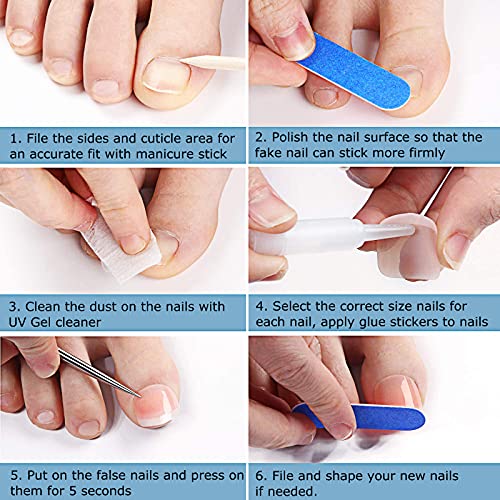 1. File the sides and cuticle area for an accurate fit with manicure stick

2. Polish the nail surface so that the fake nail can stick more firmly

3. Clean the dust on the nails with UV Gel cleaner

4. Select the correct size nails for each nail, apply glue stickers to nails

5. Put on the false nails and press on them for 5 seconds

6. File and shape your new nails if needed.