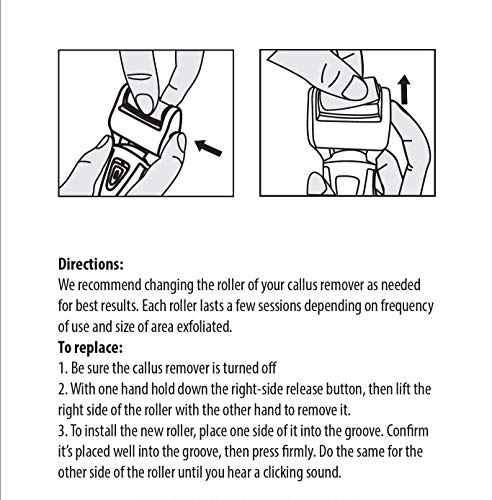 **Directions:**
We recommend changing the roller of your callus remover as needed for best results. Each roller lasts a few sessions depending on frequency of use and size of area exfoliated.

**To replace:**
1. Be sure the callus remover is turned off
2. With one hand hold down the right-side release button, then lift the right side of the roller with the other hand to remove it.
3. To install the new roller, place one side of it into the groove. Confirm it's placed well into the groove, then press firmly. Do the same for the other side of the roller until you hear a clicking sound.