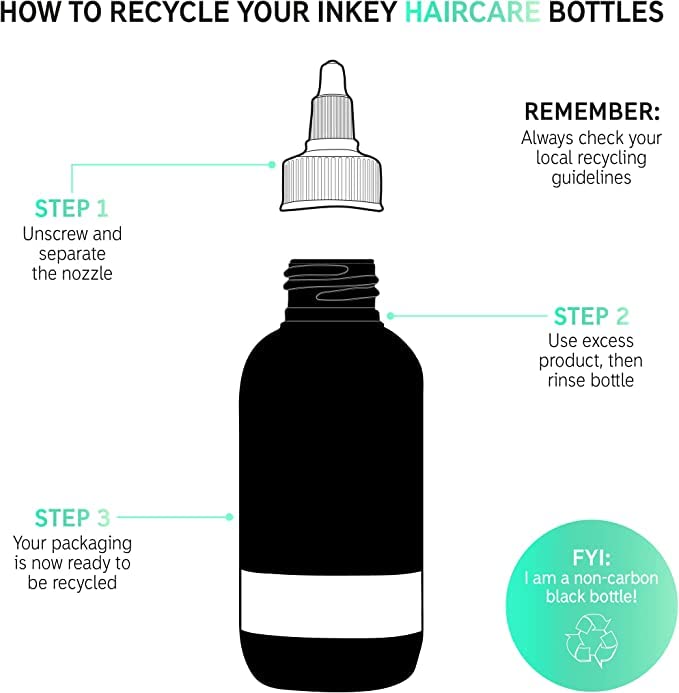 HOW TO RECYCLE YOUR INKEY HAIRCARE BOTTLES

REMEMBER:
Always check your local recycling guidelines

STEP 1
Unscrew and separate the nozzle

STEP 2
Use excess product, then rinse bottle

STEP 3
Your packaging is now ready to be recycled

FYI:
I am a non-carbon black bottle!