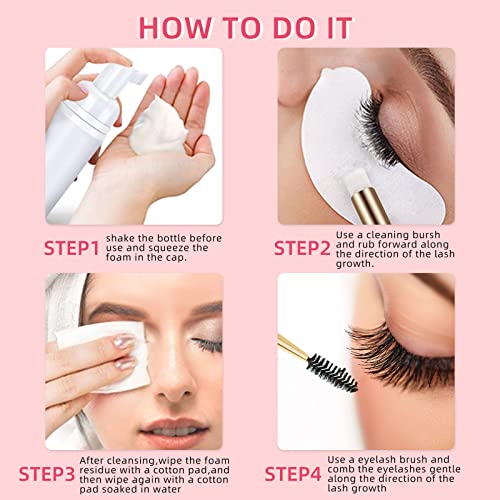 HOW TO DO IT

STEP1 shake the bottle before use and squeeze the foam in the cap.

STEP2 Use a cleaning bursh and rub forward along the direction of the lash growth.

STEP3 After cleansing,wipe the foam residue with a cotton pad,and then wipe again with a cotton pad soaked in water

STEP4 Use a eyelash brush and comb the eyelashes gentle along the direction of the lash growth