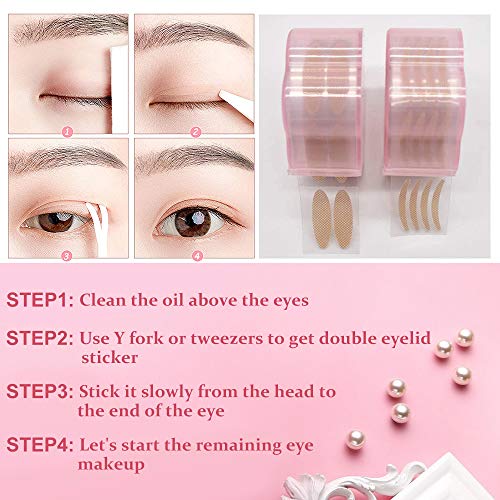 1

2

3

4

STEP1: Clean the oil above the eyes

STEP2: Use Y fork or tweezers to get double eyelid sticker

STEP3: Stick it slowly from the head to the end of the eye

STEP4: Let's start the remaining eye makeup