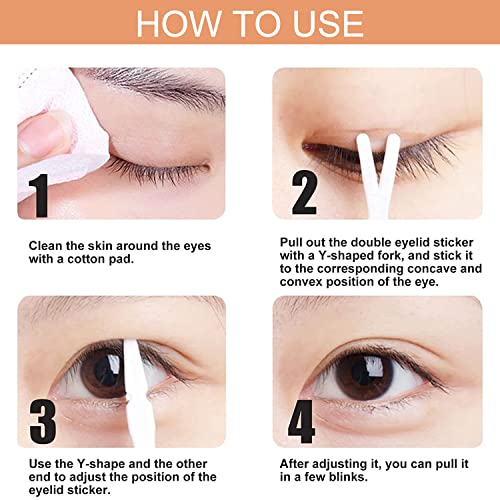 HOW TO USE

1

Clean the skin around the eyes with a cotton pad.

2

Pull out the double eyelid sticker with a Y-shaped fork, and stick it to the corresponding concave and convex position of the eye.

3

Use the Y-shape and the other end to adjust the position of the eyelid sticker.

4

After adjusting it, you can pull it in a few blinks.