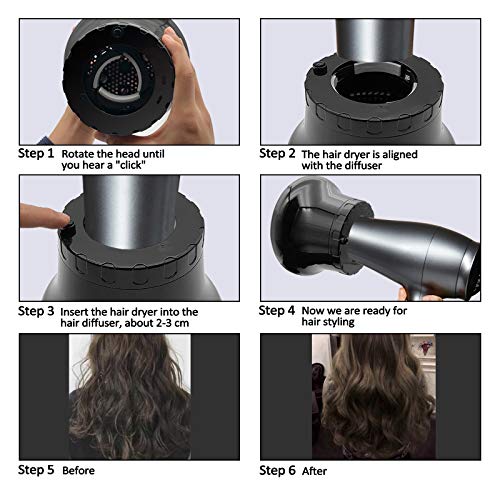 Step 1 Rotate the head until you hear a "click"

Step 2 The hair dryer is aligned with the diffuser

Step 3 Insert the hair dryer into the hair diffuser, about 2-3 cm

Step 4 Now we are ready for hair styling

Step 5 Before

Step 6 After