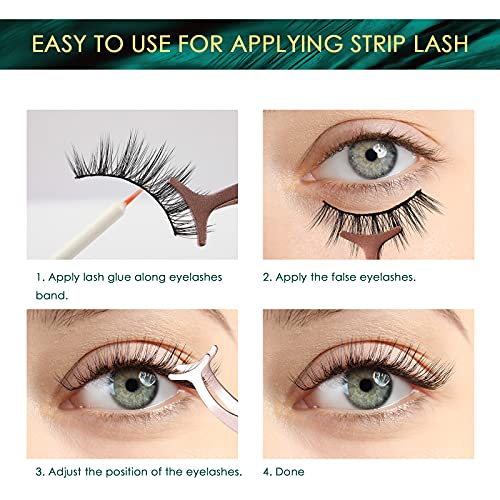 EASY TO USE FOR APPLYING STRIP LASH

1. Apply lash glue along eyelashes band.

2. Apply the false eyelashes.

3. Adjust the position of the eyelashes.

4. Done