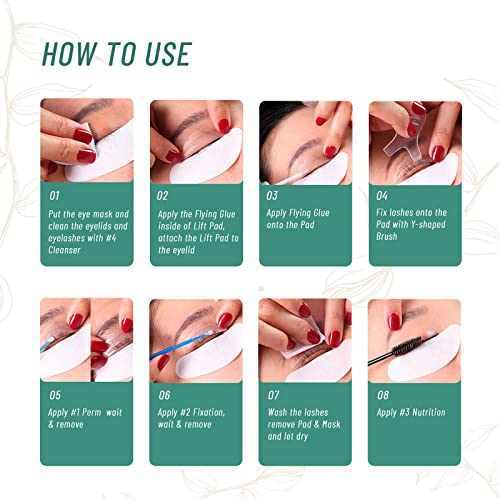 HOW TO USE

01
Put the eye mask and clean the eyelids and eyelashes with #4 Cleanser

02
Apply the Flying Glue inside of Lift Pad, attach the Lift Pad to the eyelid

03
Apply Flying Glue onto the Pad

04
Fix lashes onto the Pad with Y-shaped Brush

05
Apply #1 Perm wait & remove

06
Apply #2 Fixation, wait & remove

07
Wash the lashes remove Pad & Mask and let dry

08
Apply #3 Nutrition