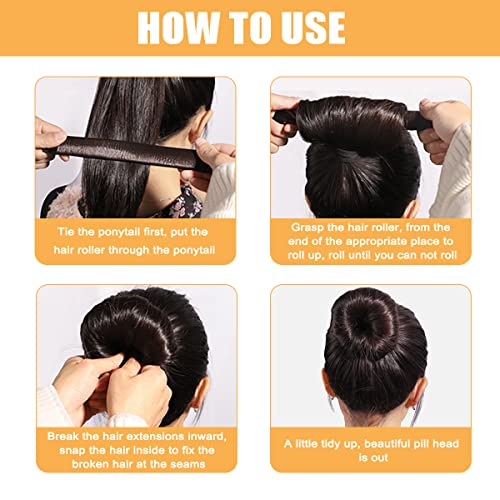 HOW TO USE

Tie the ponytail first, put the hair roller through the ponytail

Grasp the hair roller, from the end of the appropriate place to roll up, roll until you can not roll

Break the hair extensions inward, snap the hair inside to fix the broken hair at the seams

A little tidy up, beautiful pill head is out