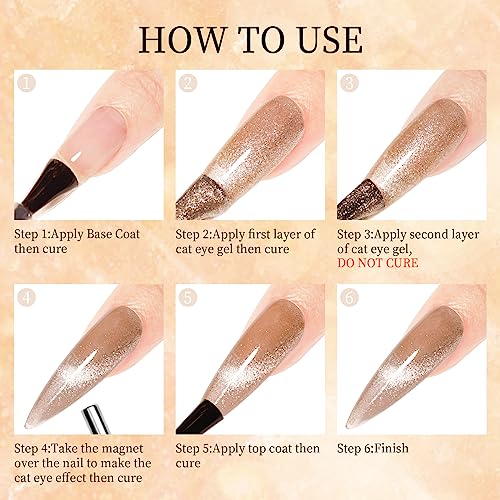 HOW TO USE

1

Step 1:Apply Base Coat then cure

2

Step 2:Apply first layer of cat eye gel then cure

3

Step 3:Apply second layer of cat eye gel, DO NOT CURE

4

Step 4:Take the magnet over the nail to make the cat eye effect then cure

5

Step 5:Apply top coat then cure

6

Step 6:Finish