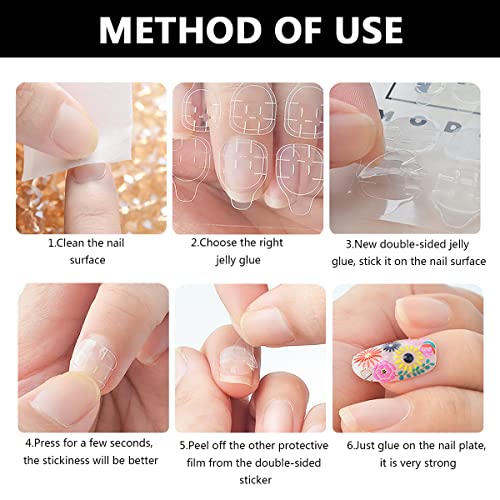 METHOD OF USE

1.Clean the nail surface

2.Choose the right jelly glue

3.New double-sided jelly glue, stick it on the nail surface

4.Press for a few seconds, the stickiness will be better

5.Peel off the other protective film from the double-sided sticker

6.Just glue on the nail plate, it is very strong